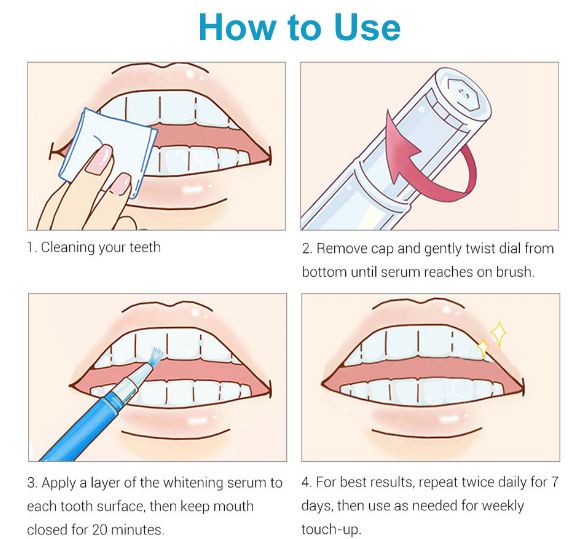 How to Use

1. Cleaning your teeth

2. Remove cap and gently twist dial from bottom until serum reaches on brush.

3. Apply a layer of the whitening serum to each tooth surface, then keep mouth closed for 20 minutes.

4. For best results, repeat twice daily for 7 days, then use as needed for weekly touch-up.